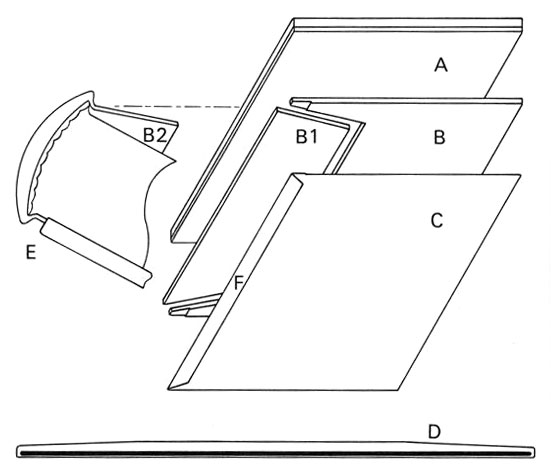 A
B2
B1
B
C
E
F
D